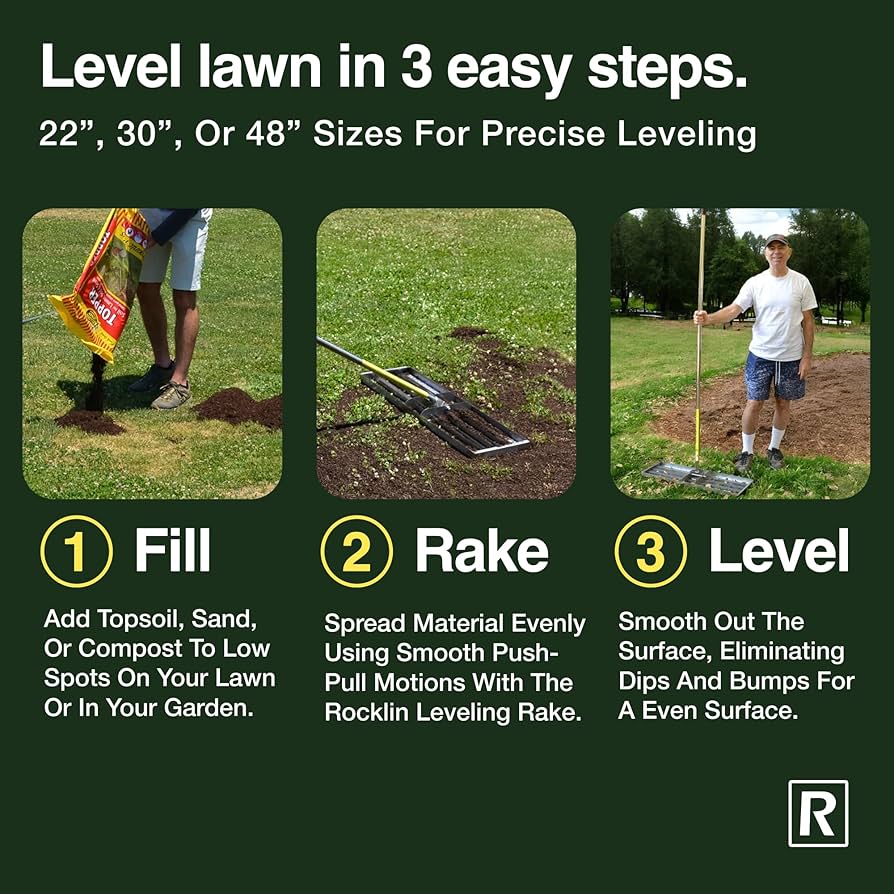 Level lawn in 3 easy steps.
22”, 30”, Or 48” Sizes For Precise Leveling

TOPSOIL

1 Fill
Add Topsoil, Sand, Or Compost To Low Spots On Your Lawn Or In Your Garden.

2 Rake
Spread Material Evenly Using Smooth Push-Pull Motions With The Rocklin Leveling Rake.

3 Level
Smooth Out The Surface, Eliminating Dips And Bumps For A Even Surface.

R